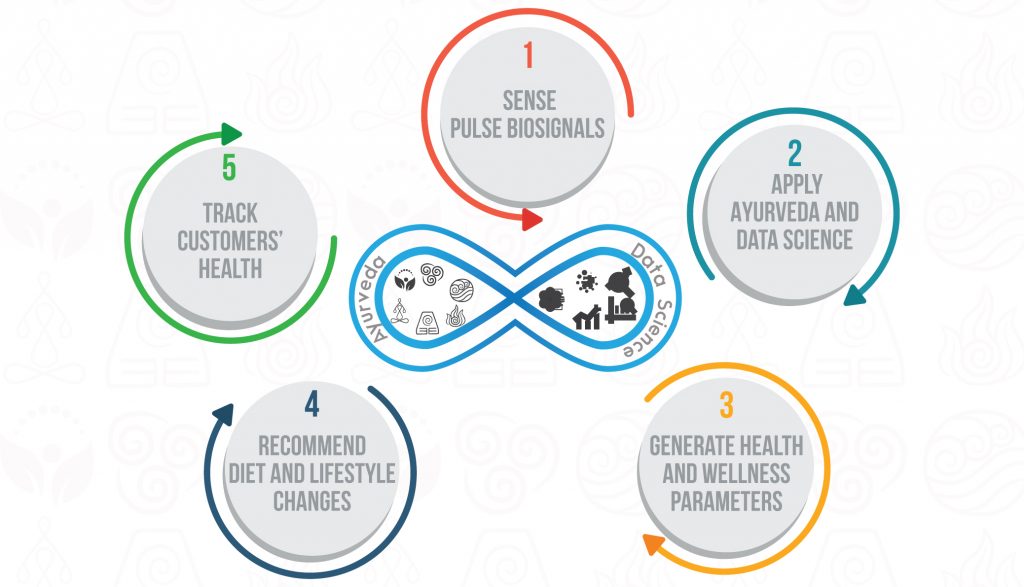 1
SENSE
PULSE BIOSIGNALS

2
APPLY
AYURVEDA AND
DATA SCIENCE

3
GENERATE HEALTH
AND WELLNESS
PARAMETERS

4
RECOMMEND
DIET AND LIFESTYLE
CHANGES

5
TRACK
CUSTOMERS'
HEALTH

Ayurveda

Data Science